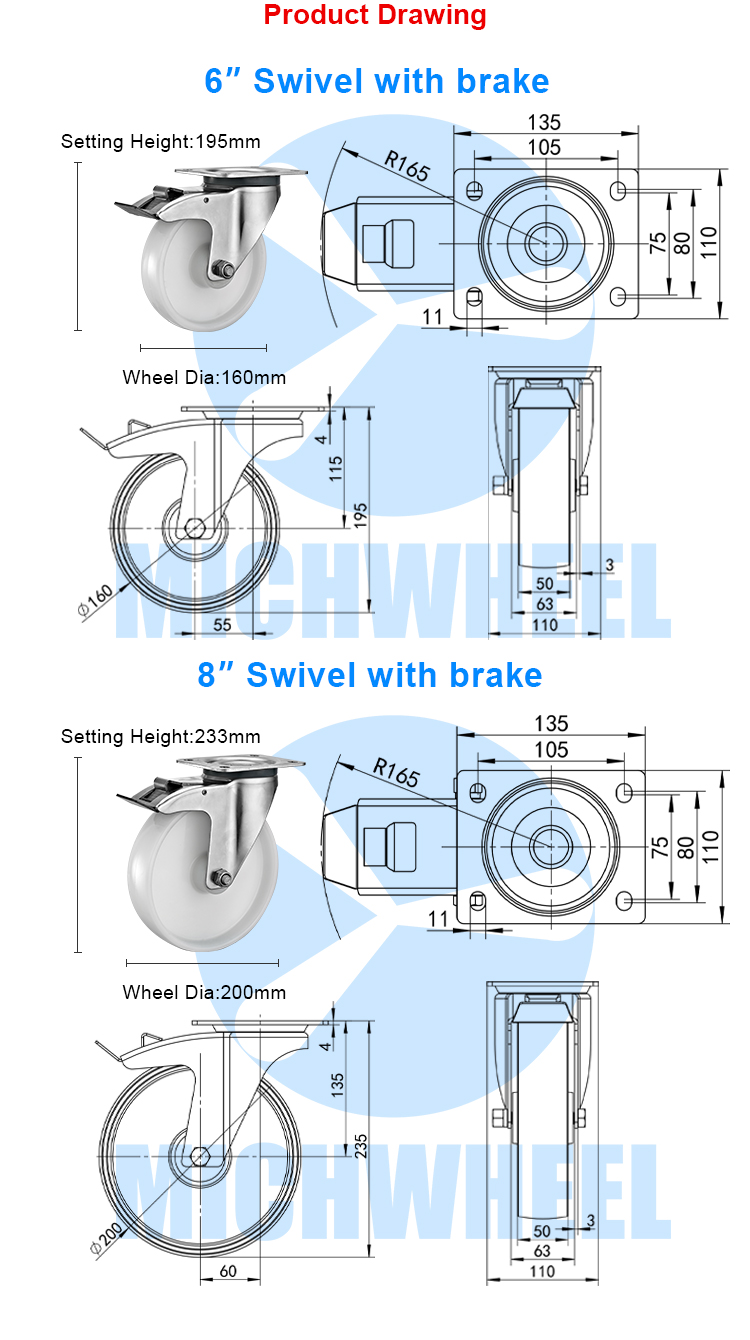 Product Drawing

6″ Swivel with brake

Setting Height:195mm

Wheel Dia:160mm

135
105
R165
75
80
110
11

4
115
195
$\phi 160$
55

3
50
63
110

MICHWHEEL

8″ Swivel with brake

Setting Height:233mm

Wheel Dia:200mm

135
105
R165
75
80
110
11

4
135
235
$\phi 200$
60

3
50
63
110

MICHWHEEL