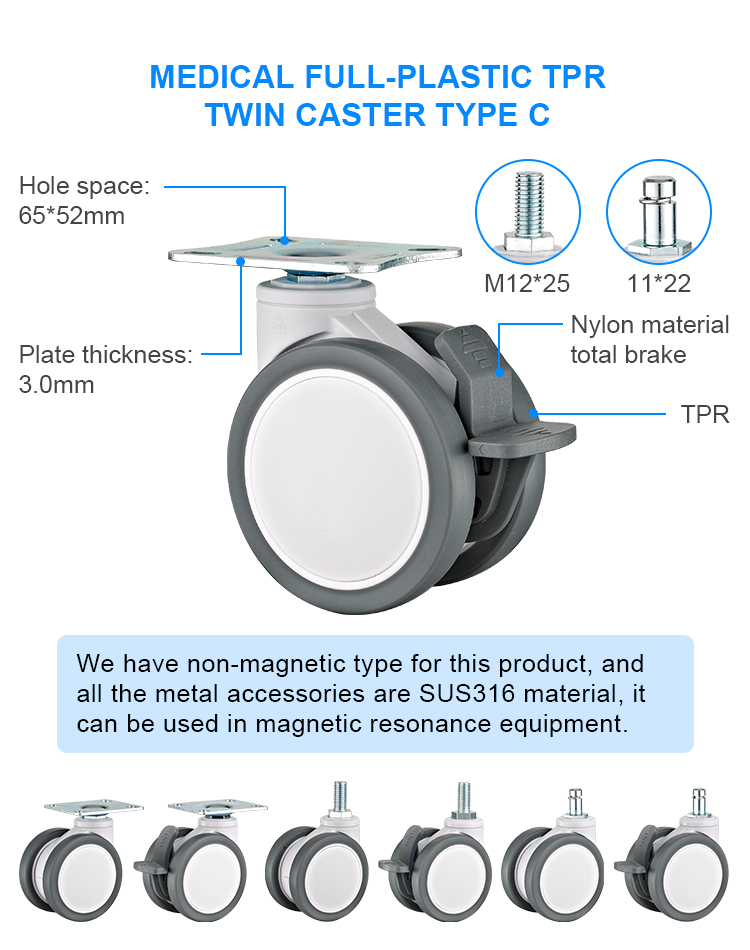 MEDICAL FULL-PLASTIC TPR
TWIN CASTER TYPE C

Hole space:
65*52mm

M12*25

11*22

Plate thickness:
3.0mm

Nylon material
total brake

TPR

We have non-magnetic type for this product, and all the metal accessories are SUS316 material, it can be used in magnetic resonance equipment.