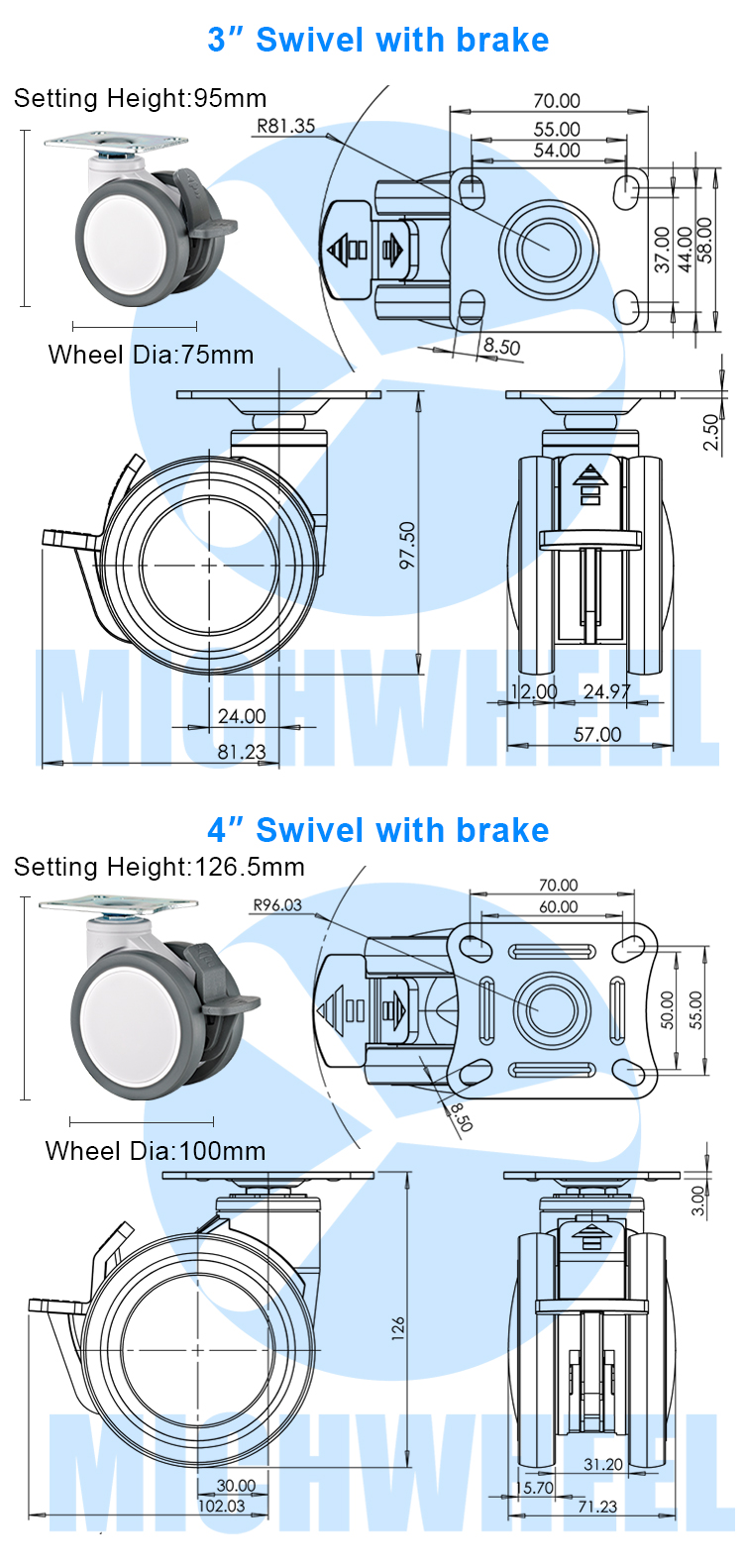 3″ Swivel with brake

Setting Height:95mm

Wheel Dia:75mm

R81.35

70.00

55.00

54.00

37.00

44.00

58.00

8.50

2.50

97.50

24.00

81.23

12.00

24.97

57.00

MICHWHEEL

4″ Swivel with brake

Setting Height:126.5mm

Wheel Dia:100mm

R96.03

70.00

60.00

50.00

55.00

8.50

3.00

126

30.00

102.03

31.20

15.70

71.23

MICHWHEEL