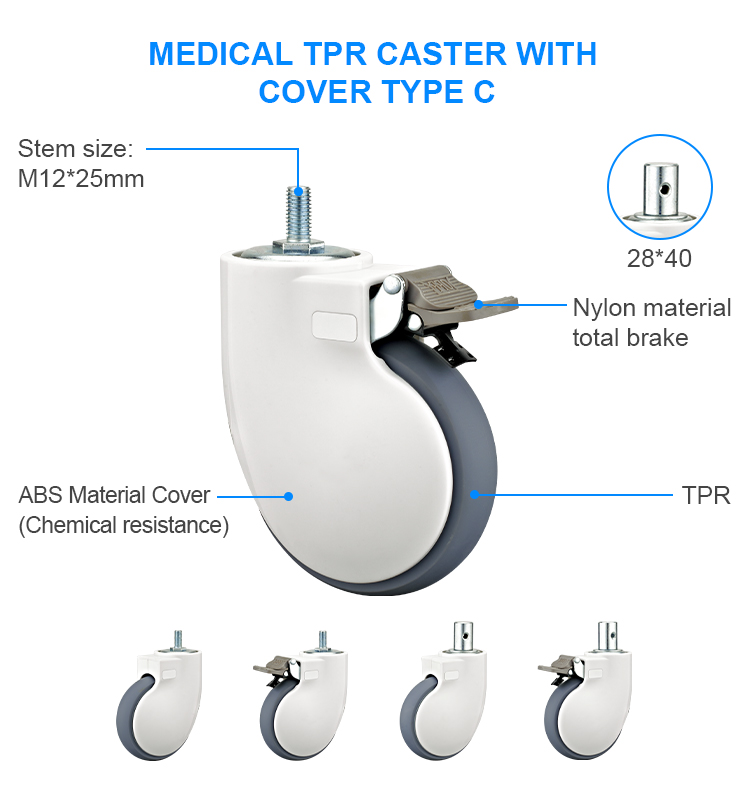 MEDICAL TPR CASTER WITH COVER TYPE C

Stem size: M12*25mm

28*40

Nylon material total brake

ABS Material Cover (Chemical resistance)

TPR