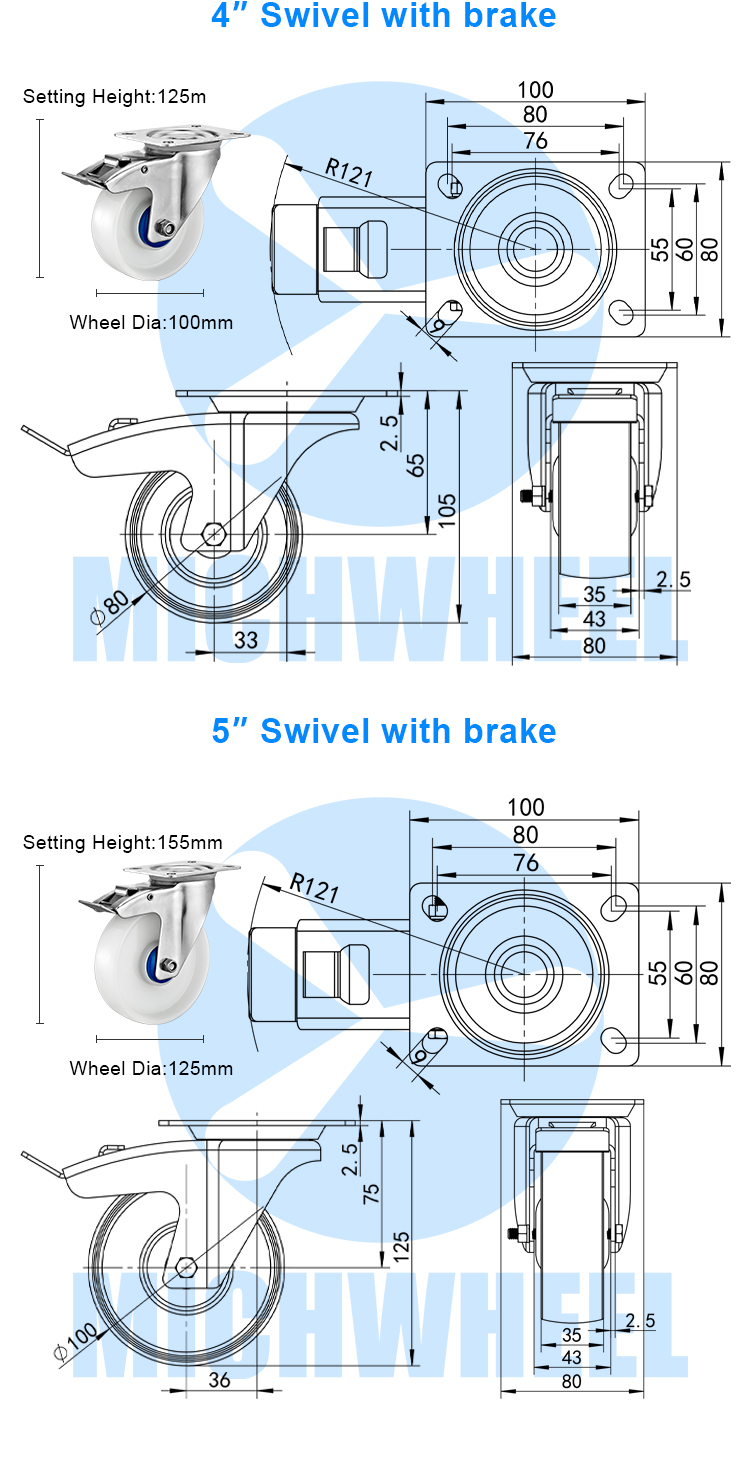 4″ Swivel with brake

Setting Height:125m

Wheel Dia:100mm

100
80
76
R121
55
60
80
9
2.5
65
105
$\phi$80
33
2.5
35
43
80

MICHWHEEL

5″ Swivel with brake

Setting Height:155mm

Wheel Dia:125mm

100
80
76
R121
55
60
80
9
2.5
75
125
$\phi$100
36
2.5
35
43
80

MICHWHEEL